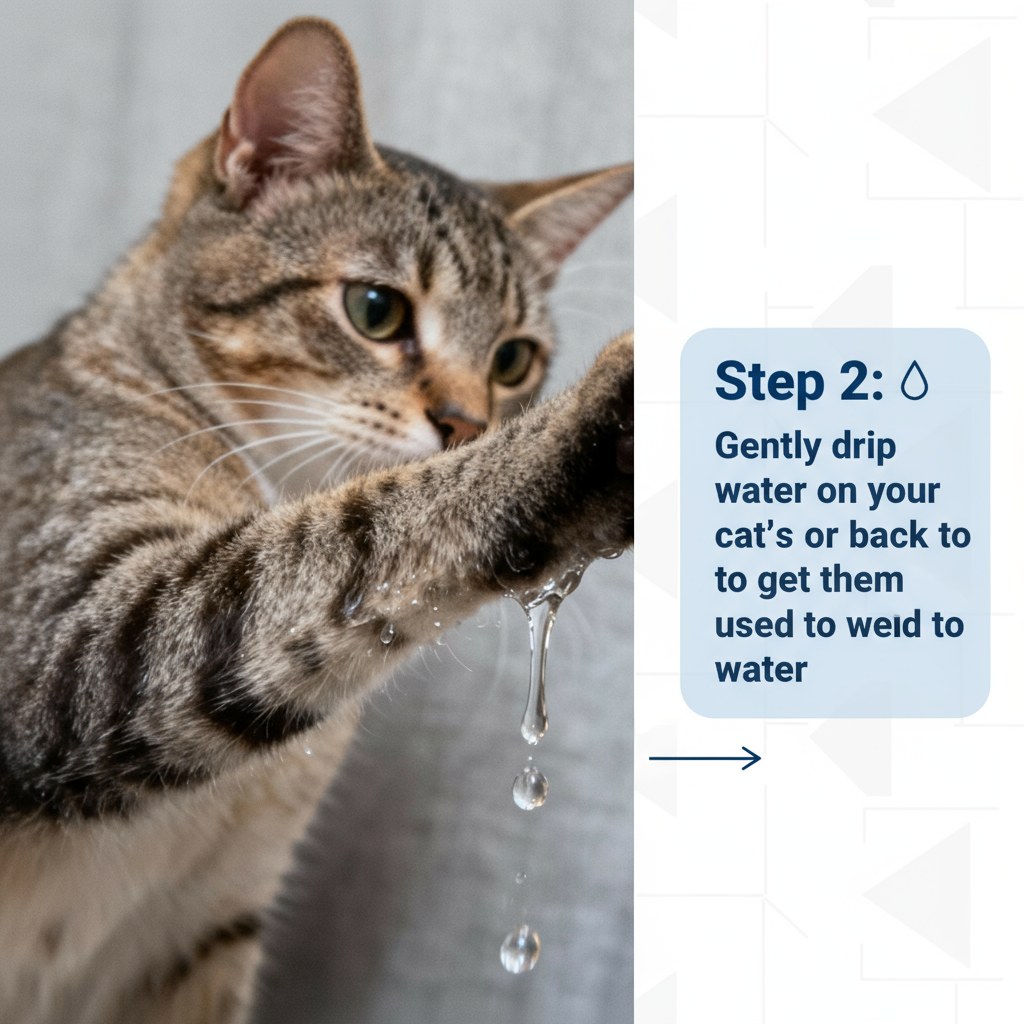 Step 2:

Gently drip water on your cat's or back to to get them used to weid to water