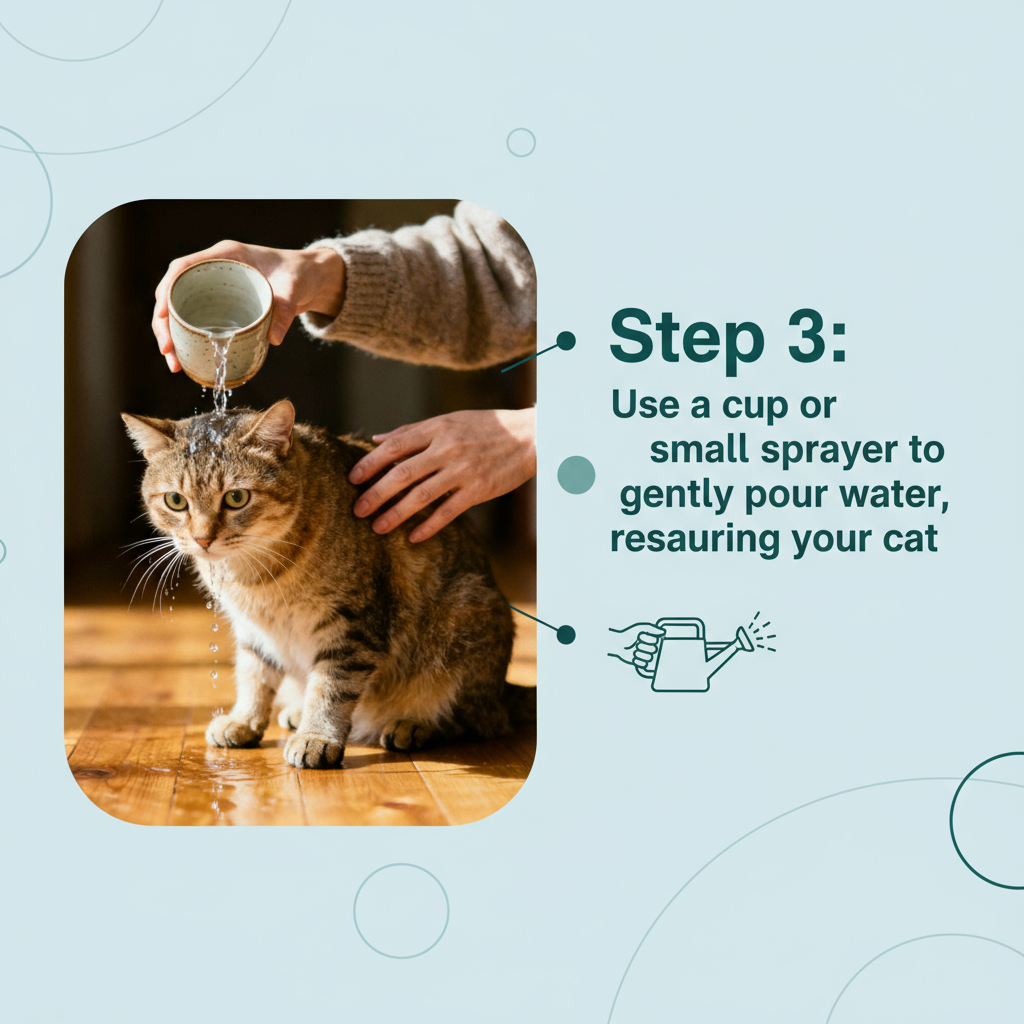 Step 3:
Use a cup or small sprayer to gently pour water, resauring your cat